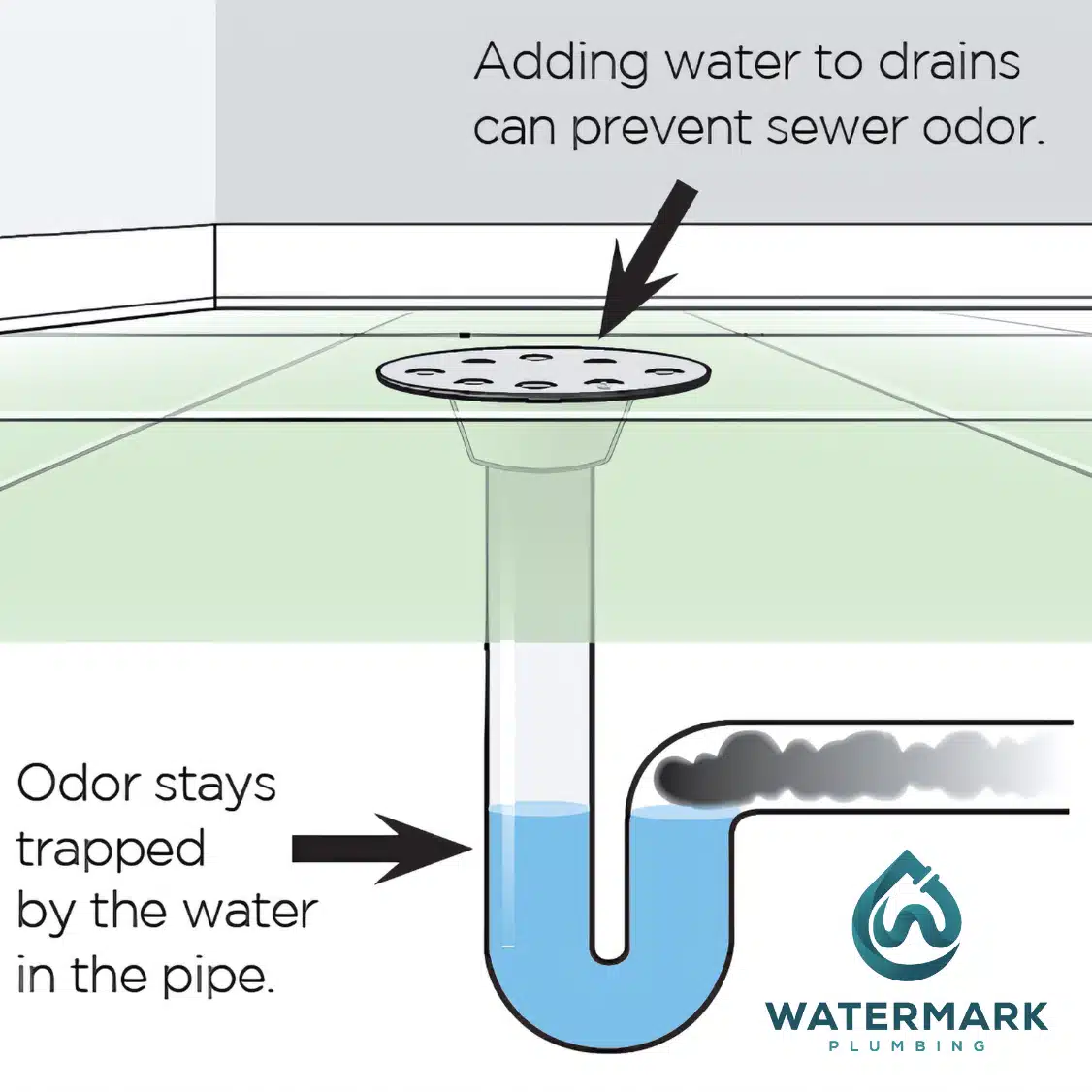 Adding water to drains can prevent sewer odor.

Odor stays trapped by the water in the pipe.

WATERMARK
PLUMBING